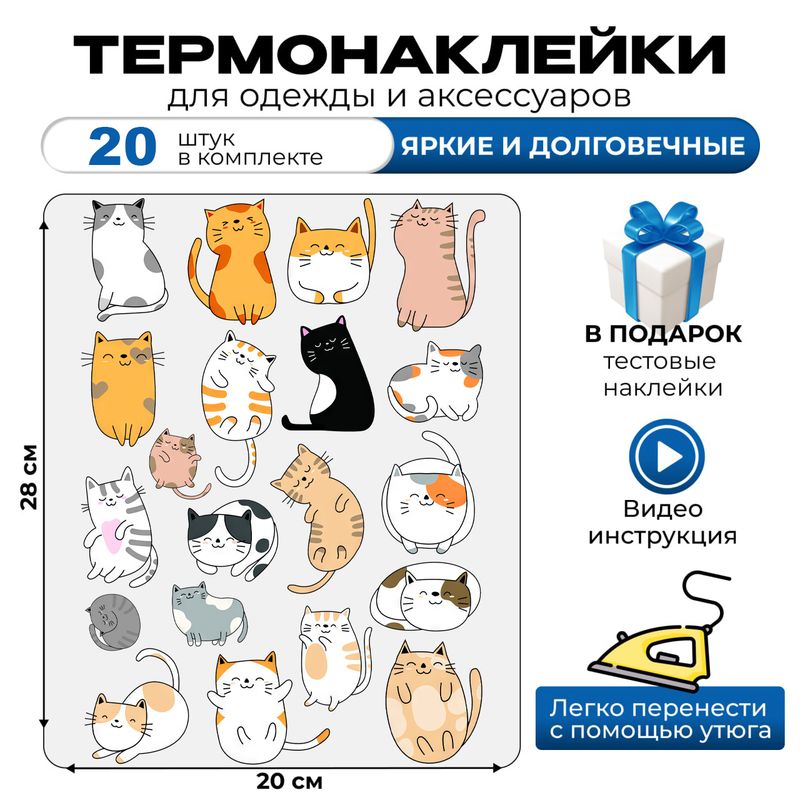 ТЕРМОНАКЛЕЙКИ
для одежды и аксессуаров

20 штук в комплекте

ЯРКИЕ И ДОЛГОВЕЧНЫЕ

28 см

20 см

В ПОДАРОК
тестовые наклейки

Видео инструкция

Легко перенести с помощью утюга