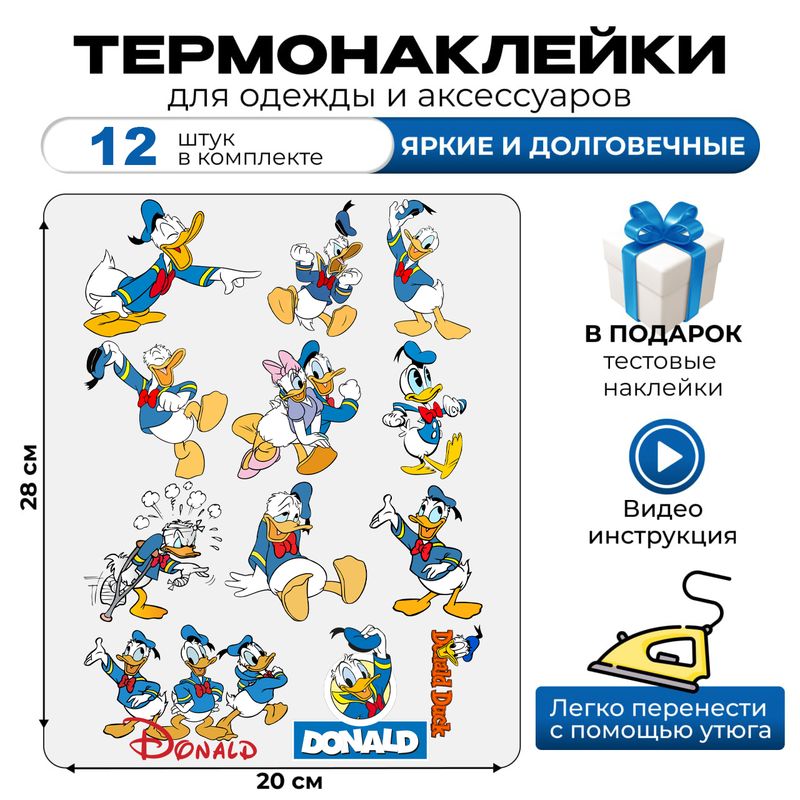 ТЕРМОНАКЛЕЙКИ
для одежды и аксессуаров

12 штук в комплекте

ЯРКИЕ И ДОЛГОВЕЧНЫЕ

28 см

DONALD

DONALD

Donald Duck

20 см

В ПОДАРОК
тестовые наклейки

Видео инструкция

Легко перенести с помощью утюга